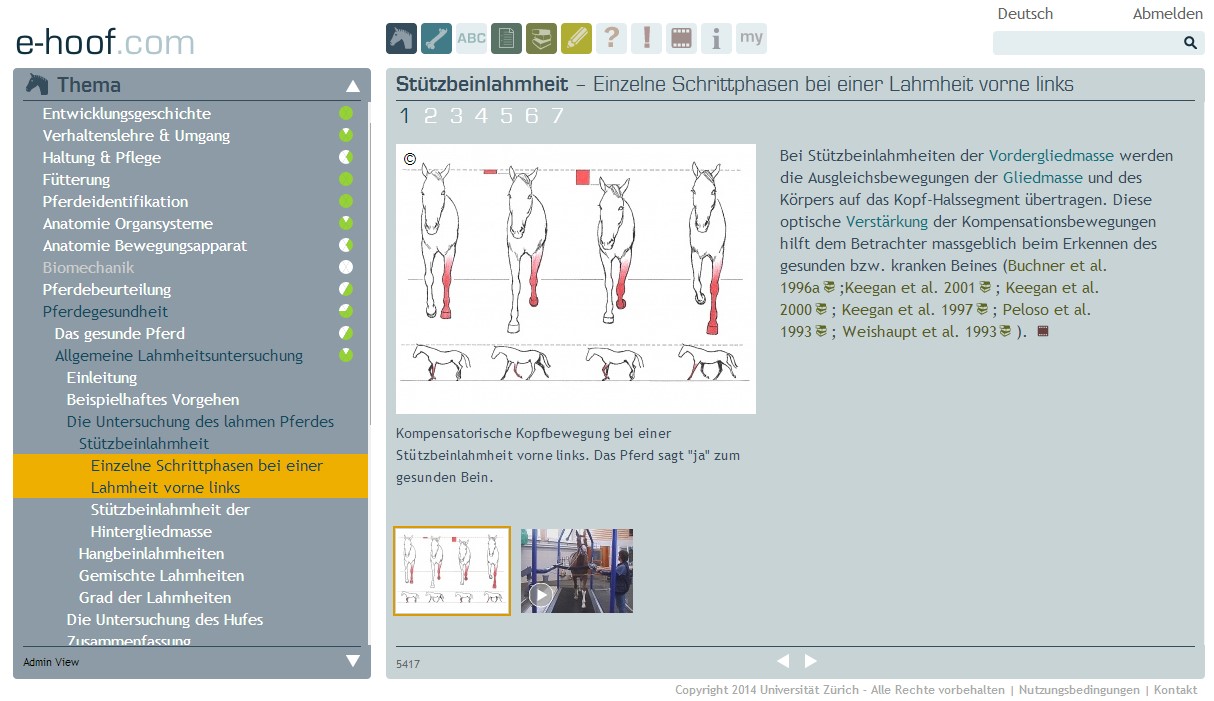 e-hoof.com

ABC ? ! i my

Deutsch Abmelden

Thema

Entwicklungsgeschichte
Verhaltenslehre & Umgang
Haltung & Pflege
Fütterung
Pferdeidentifikation
Anatomie Organsysteme
Anatomie Bewegungsapparat
Biomechanik
Pferdebeurteilung
Pferdegesundheit
Das gesunde Pferd
Allgemeine Lahmheitsuntersuchung
Einleitung
Beispielhaftes Vorgehen
Die Untersuchung des lahmen Pferdes
Stützbeinlahmheit
Einzelne Schrittphasen bei einer Lahmheit vorne links
Stützbeinlahmheit der Hintergliedmasse
Hangbeinlahmheiten
Gemischte Lahmheiten
Grad der Lahmheiten
Die Untersuchung des Hufes
Zusammenfassung

Admin View

Stützbeinlahmheit – Einzelne Schrittphasen bei einer Lahmheit vorne links

1 2 3 4 5 6 7

©

Kompensatorische Kopfbewegung bei einer Stützbeinlahmheit vorne links. Das Pferd sagt "ja" zum gesunden Bein.

Bei Stützbeinlahmheiten der Vordergliedmasse werden die Ausgleichsbewegungen der Gliedmasse und des Körpers auf das Kopf-Halssegment übertragen. Diese optische Verstärkung der Kompensationsbewegungen hilft dem Betrachter massgeblich beim Erkennen des gesunden bzw. kranken Beines (Buchner et al. 1996a ;Keegan et al. 2001 ; Keegan et al. 2000 ; Keegan et al. 1997 ; Peloso et al. 1993 ; Weishaupt et al. 1993 ).

5417

Copyright 2014 Universität Zürich - Alle Rechte vorbehalten | Nutzungsbedingungen | Kontakt