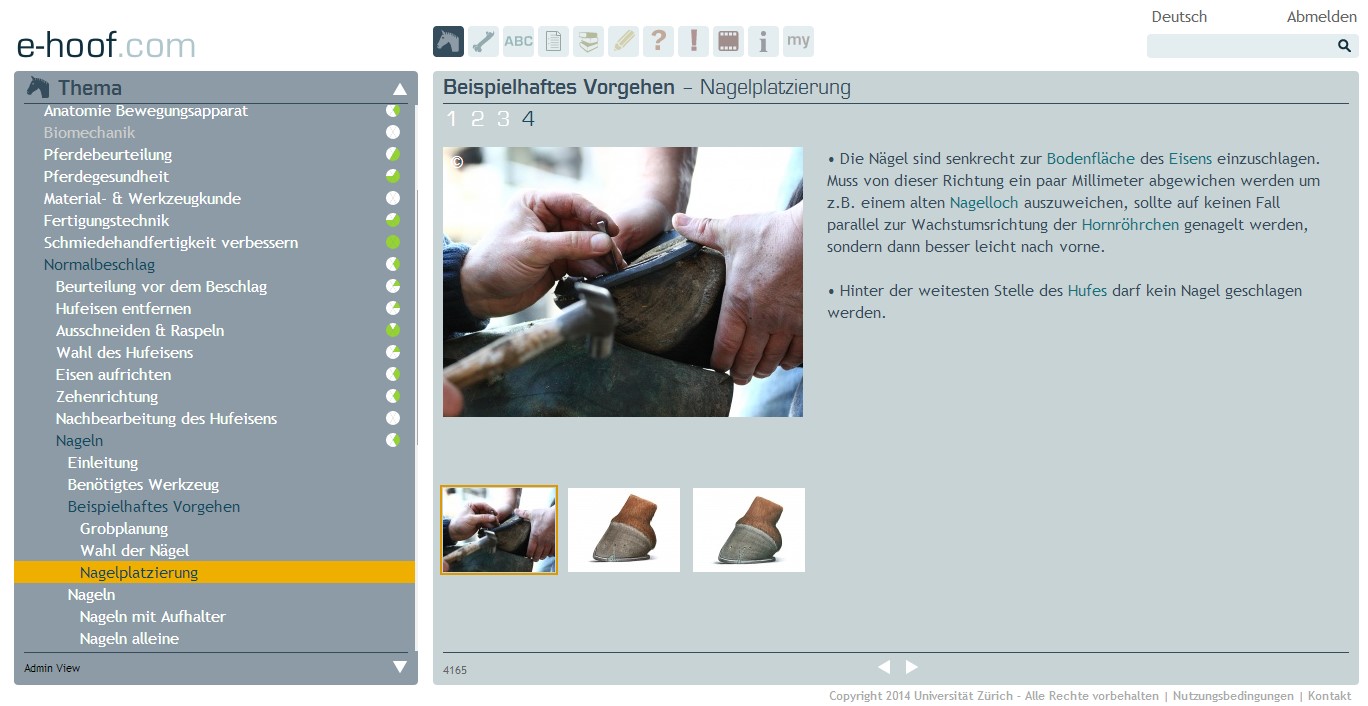 e-hoof.com

ABC ? ! i my

Deutsch Abmelden

Thema

Anatomie Bewegungsapparat
Biomechanik
Pferdebeurteilung
Pferdegesundheit
Material- & Werkzeugkunde
Fertigungstechnik
Schmiedehandfertigkeit verbessern
Normalbeschlag
Beurteilung vor dem Beschlag
Hufeisen entfernen
Ausschneiden & Raspeln
Wahl des Hufeisens
Eisen aufrichten
Zehenrichtung
Nachbearbeitung des Hufeisens
Nageln
Einleitung
Benötigtes Werkzeug
Beispielhaftes Vorgehen
Grobplanung
Wahl der Nägel
Nagelplatzierung
Nageln
Nageln mit Aufhalter
Nageln alleine

Admin View

Beispielhaftes Vorgehen – Nagelplatzierung

1 2 3 4

©

• Die Nägel sind senkrecht zur Bodenfläche des Eisens einzuschlagen. Muss von dieser Richtung ein paar Millimeter abgewichen werden um z.B. einem alten Nagelloch auszuweichen, sollte auf keinen Fall parallel zur Wachstumsrichtung der Hornröhrchen genagelt werden, sondern dann besser leicht nach vorne.

• Hinter der weitesten Stelle des Hufes darf kein Nagel geschlagen werden.

4165

Copyright 2014 Universität Zürich - Alle Rechte vorbehalten | Nutzungsbedingungen | Kontakt